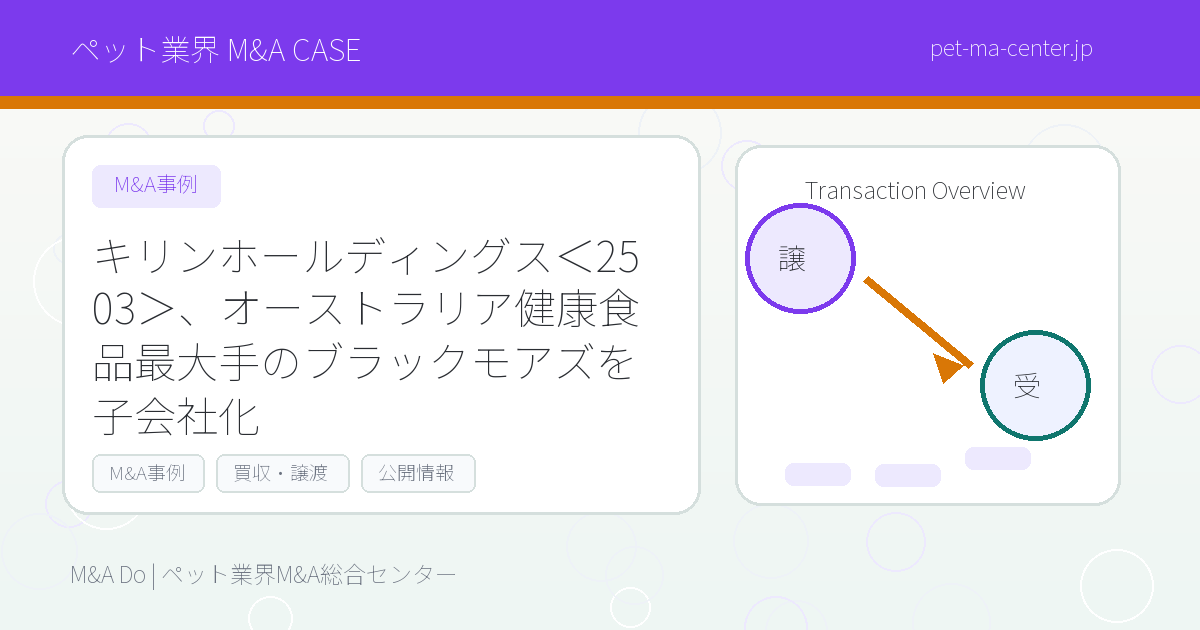 ペット業界 M&A CASE

pet-ma-center.jp

M&A事例

キリンホールディングス＜2503＞、オーストラリア健康食品最大手のブラックモアズを子会社化

M&A事例

買収・譲渡

公開情報

Transaction Overview

譲

受

M&A Do | ペット業界M&A総合センター