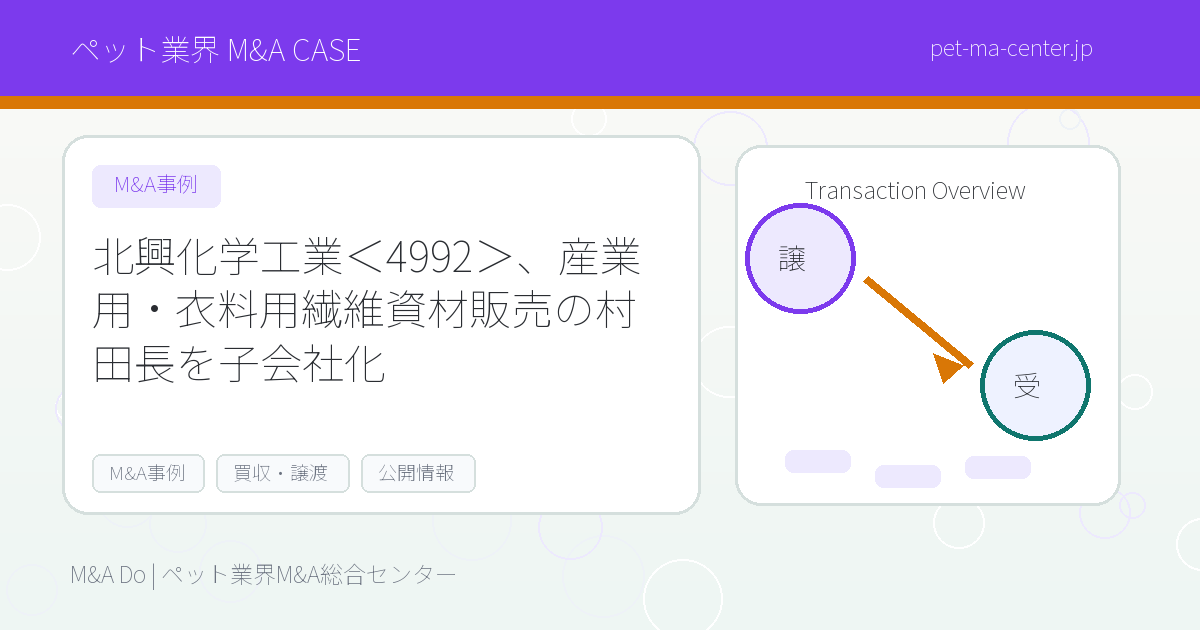 ペット業界 M&A CASE

pet-ma-center.jp

M&A事例

北興化学工業＜4992＞、産業用・衣料用繊維資材販売の村田長を子会社化

M&A事例

買収・譲渡

公開情報

Transaction Overview

譲

受

M&A Do | ペット業界M&A総合センター