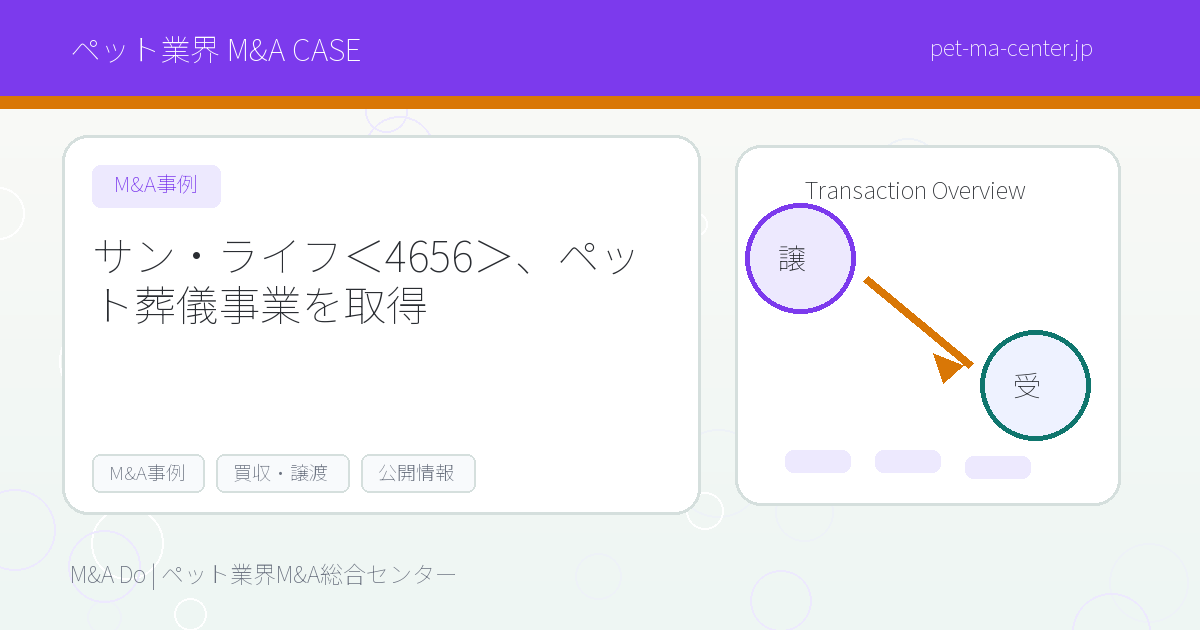 ペット業界 M&A CASE

pet-ma-center.jp

M&A事例

サン・ライフ＜4656＞、ペット葬儀事業を取得

M&A事例

買収・譲渡

公開情報

Transaction Overview

譲

受

M&A Do | ペット業界M&A総合センター