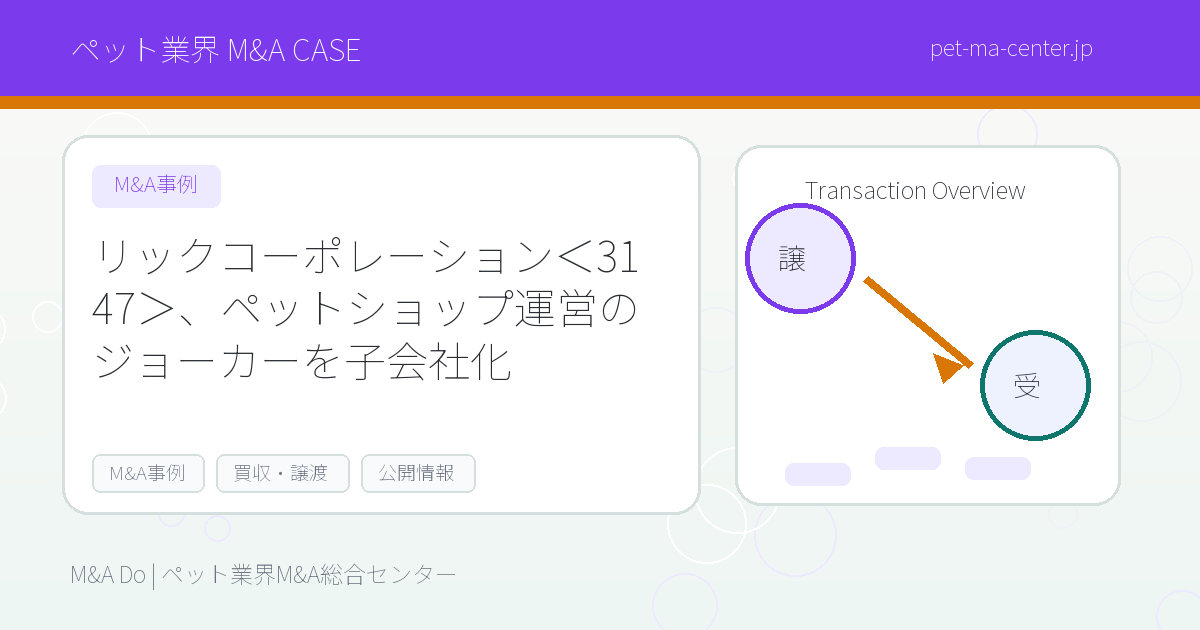 ペット業界 M&A CASE

pet-ma-center.jp

M&A事例

リックコーポレーション＜3147＞、ペットショップ運営のジョーカーを子会社化

M&A事例

買収・譲渡

公開情報

Transaction Overview

譲

受

M&A Do | ペット業界M&A総合センター